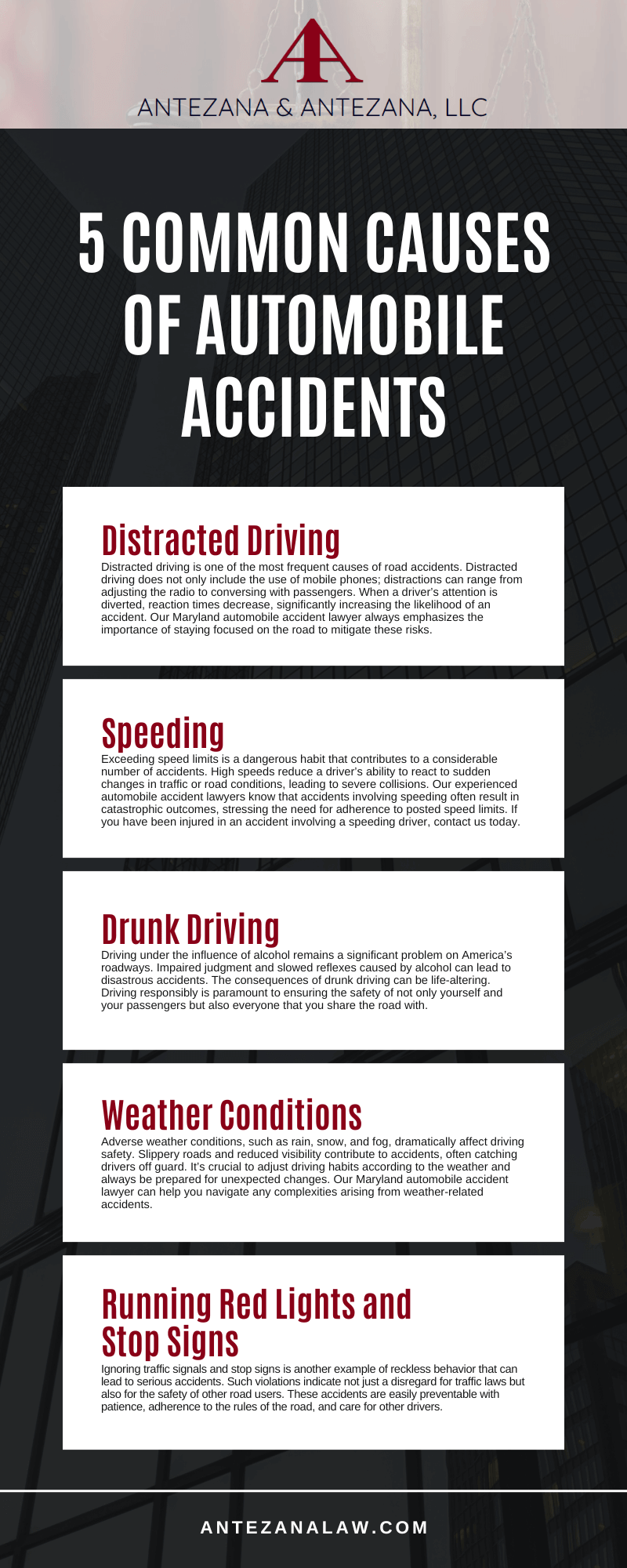 AA

ANTEZANA & ANTEZANA, LLC

5 COMMON CAUSES OF AUTOMOBILE ACCIDENTS

Distracted Driving
Distracted driving is one of the most frequent causes of road accidents. Distracted driving does not only include the use of mobile phones; distractions can range from adjusting the radio to conversing with passengers. When a driver's attention is diverted, reaction times decrease, significantly increasing the likelihood of an accident. Our Maryland automobile accident lawyer always emphasizes the importance of staying focused on the road to mitigate these risks.

Speeding
Exceeding speed limits is a dangerous habit that contributes to a considerable number of accidents. High speeds reduce a driver's ability to react to sudden changes in traffic or road conditions, leading to severe collisions. Our experienced automobile accident lawyers know that accidents involving speeding often result in catastrophic outcomes, stressing the need for adherence to posted speed limits. If you have been injured in an accident involving a speeding driver, contact us today.

Drunk Driving
Driving under the influence of alcohol remains a significant problem on America's roadways. Impaired judgment and slowed reflexes caused by alcohol can lead to disastrous accidents. The consequences of drunk driving can be life-altering. Driving responsibly is paramount to ensuring the safety of not only yourself and your passengers but also everyone that you share the road with.

Weather Conditions
Adverse weather conditions, such as rain, snow, and fog, dramatically affect driving safety. Slippery roads and reduced visibility contribute to accidents, often catching drivers off guard. It's crucial to adjust driving habits according to the weather and always be prepared for unexpected changes. Our Maryland automobile accident lawyer can help you navigate any complexities arising from weather-related accidents.

Running Red Lights and Stop Signs
Ignoring traffic signals and stop signs is another example of reckless behavior that can lead to serious accidents. Such violations indicate not just a disregard for traffic laws but also for the safety of other road users. These accidents are easily preventable with patience, adherence to the rules of the road, and care for other drivers.

ANTEZANALAW.COM